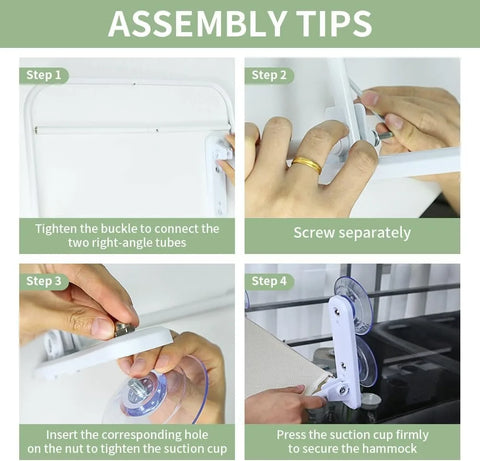 ASSEMBLY TIPS

Step 1

Tighten the buckle to connect the two right-angle tubes

Step 2

Screw separately

Step 3

Insert the corresponding hole on the nut to tighten the suction cup

Step 4

Press the suction cup firmly to secure the hammock